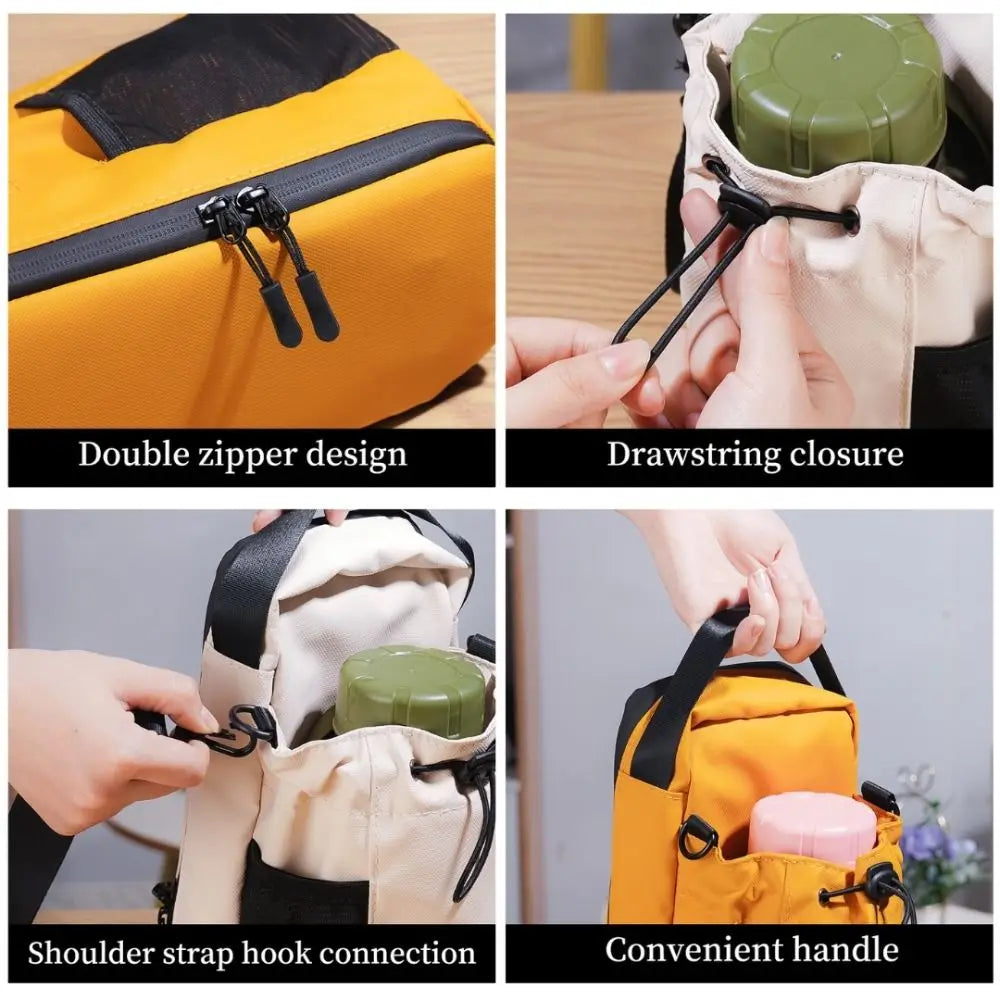 Double zipper design

Drawstring closure

Shoulder strap hook connection

Convenient handle